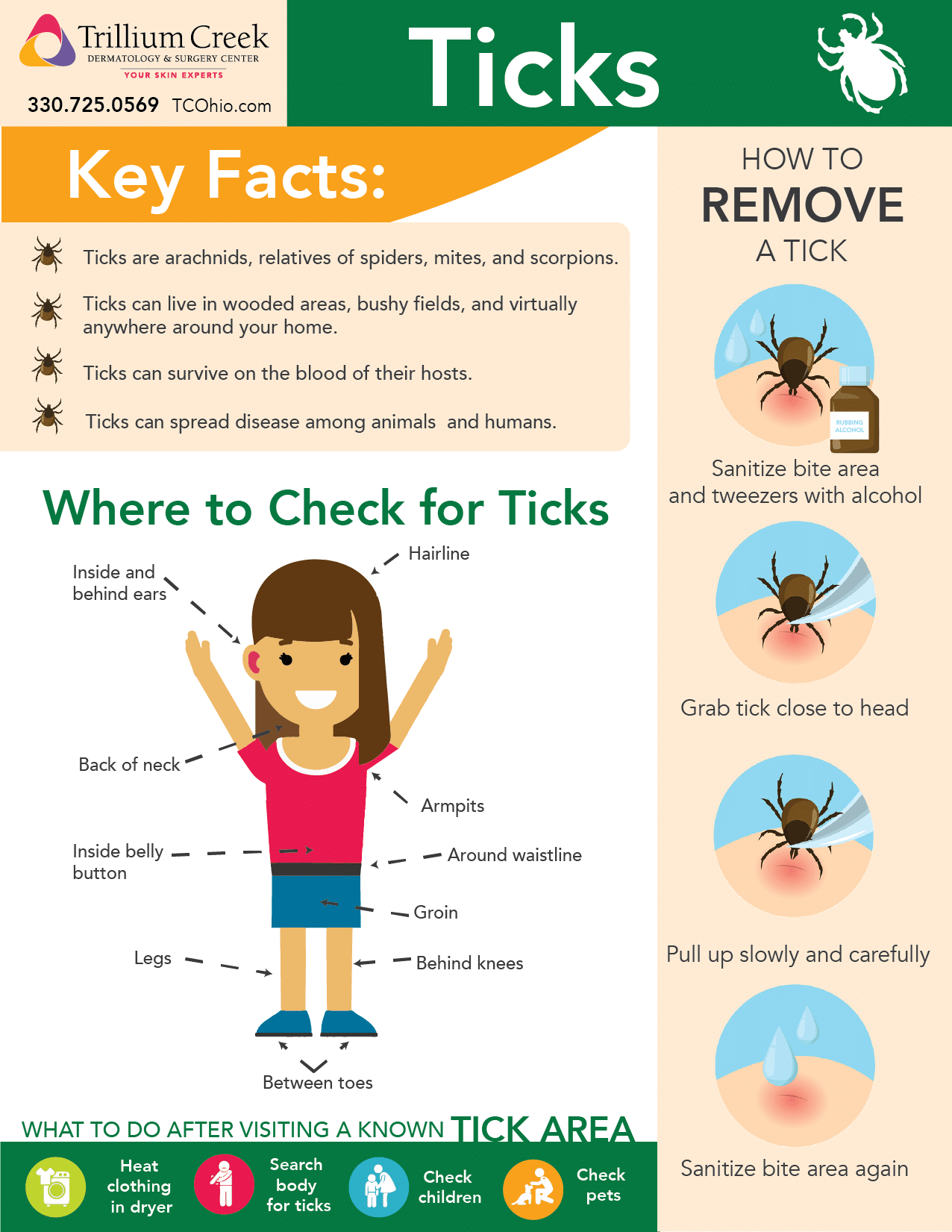 Trillium Creek
DERMATOLOGY & SURGERY CENTER
YOUR SKIN EXPERTS
330.725.0569 TCOhio.com

Ticks

Key Facts:

Ticks are arachnids, relatives of spiders, mites, and scorpions.

Ticks can live in wooded areas, bushy fields, and virtually anywhere around your home.

Ticks can survive on the blood of their hosts.

Ticks can spread disease among animals and humans.

Where to Check for Ticks

Hairline
Inside and behind ears
Back of neck
Armpits
Inside belly button
Around waistline
Groin
Legs
Behind knees
Between toes

WHAT TO DO AFTER VISITING A KNOWN TICK AREA

Heat clothing in dryer
Search body for ticks
Check children
Check pets

HOW TO
REMOVE
A TICK

RUBBING ALCOHOL

Sanitize bite area and tweezers with alcohol

Grab tick close to head

Pull up slowly and carefully

Sanitize bite area again