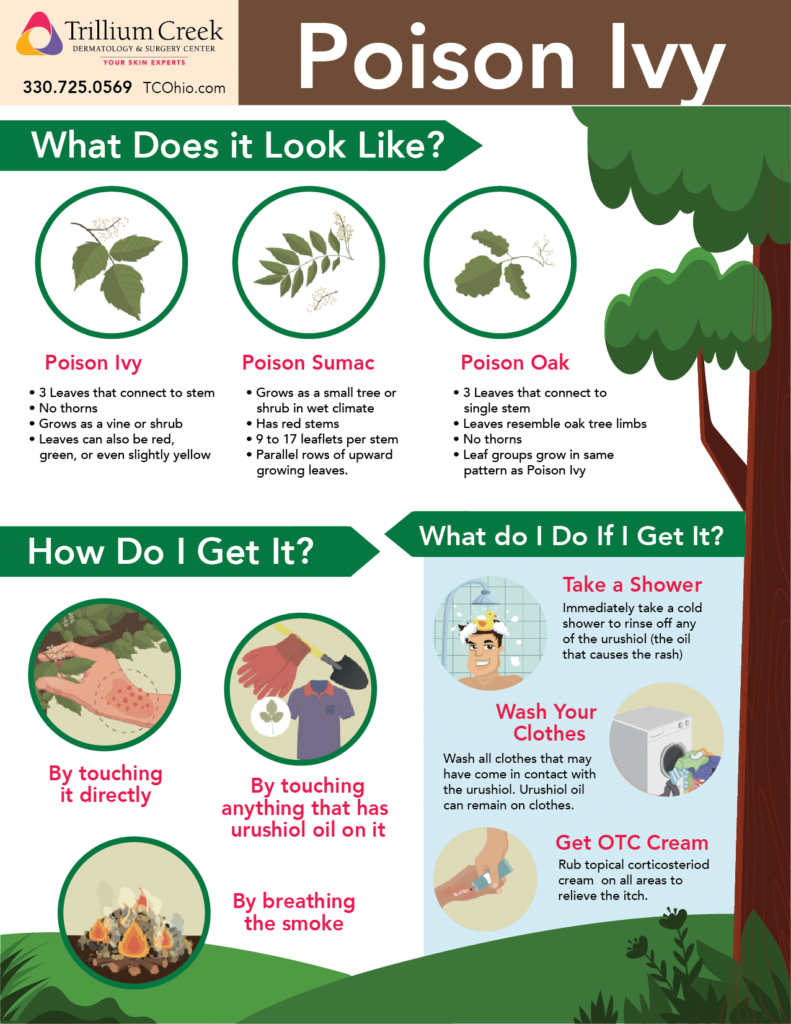 Trillium Creek
DERMATOLOGY & SURGERY CENTER
YOUR SKIN EXPERTS
330.725.0569 TCOhio.com

Poison Ivy

What Does it Look Like?

Poison Ivy
• 3 Leaves that connect to stem
• No thorns
• Grows as a vine or shrub
• Leaves can also be red, green, or even slightly yellow

Poison Sumac
• Grows as a small tree or shrub in wet climate
• Has red stems
• 9 to 17 leaflets per stem
• Parallel rows of upward growing leaves.

Poison Oak
• 3 Leaves that connect to single stem
• Leaves resemble oak tree limbs
• No thorns
• Leaf groups grow in same pattern as Poison Ivy

How Do I Get It?

By touching it directly

By touching anything that has urushiol oil on it

By breathing the smoke

What do I Do If I Get It?

Take a Shower
Immediately take a cold shower to rinse off any of the urushiol (the oil that causes the rash)

Wash Your Clothes
Wash all clothes that may have come in contact with the urushiol. Urushiol oil can remain on clothes.

Get OTC Cream
Rub topical corticosteriod cream on all areas to relieve the itch.